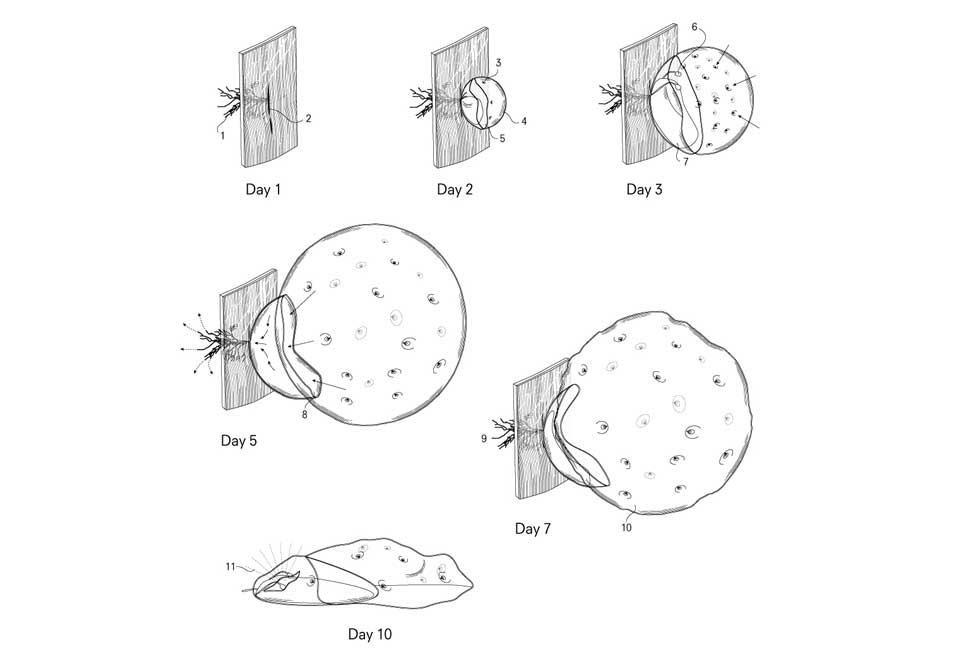 1
2
Day 1
3
4
5
Day 2
6
7
Day 3
8
Day 5
9
10
Day 7
11
Day 10